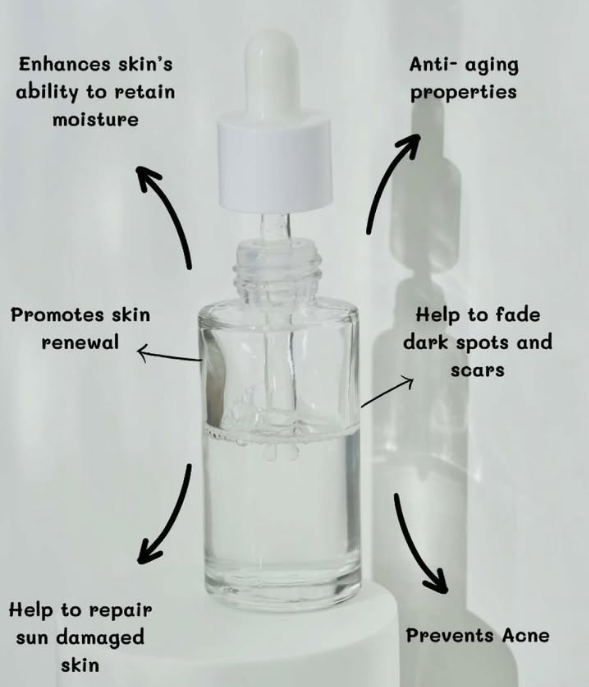 Enhances skin's ability to retain moisture

Anti- aging properties

Promotes skin renewal

Help to fade dark spots and scars

Help to repair sun damaged skin

Prevents Acne